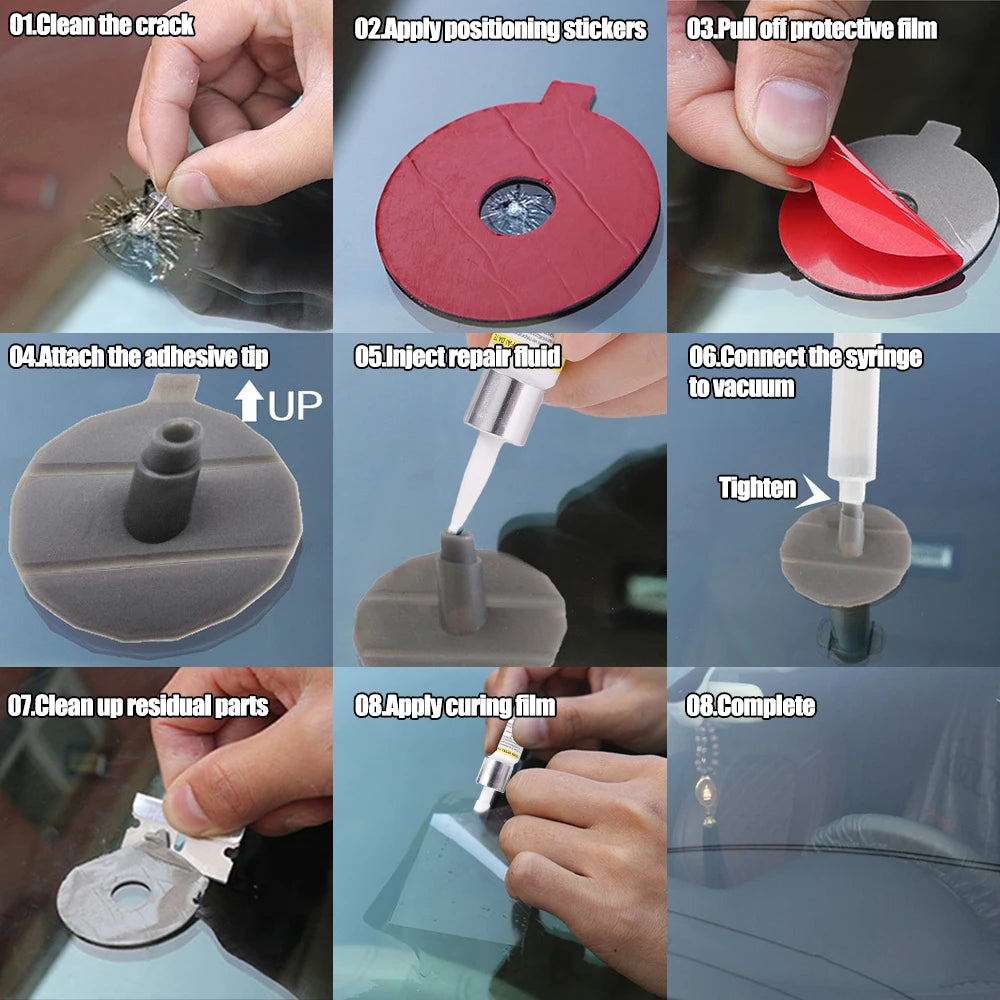 01.Clean the crack

02.Apply positioning stickers

03.Pull off protective film

04.Attach the adhesive tip

UP

05.Inject repair fluid

06.Connect the syringe to vacuum

Tighten

07.Clean up residual parts

08.Apply curing film

08.Complete