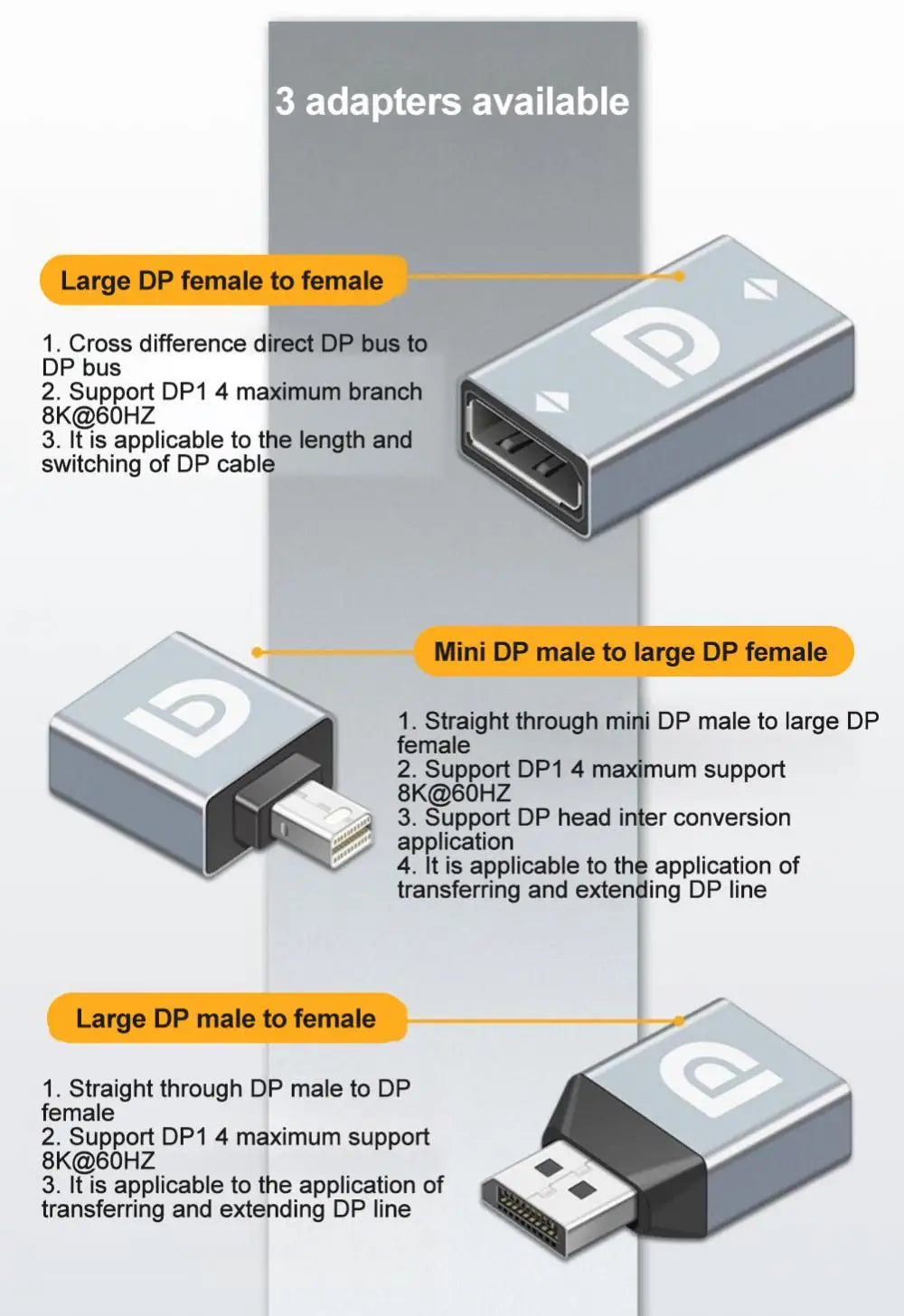 3 adapters available

Large DP female to female

1. Cross difference direct DP bus to DP bus
2. Support DP1 4 maximum branch 8K@60HZ
3. It is applicable to the length and switching of DP cable

Mini DP male to large DP female

1. Straight through mini DP male to large DP female
2. Support DP1 4 maximum support 8K@60HZ
3. Support DP head inter conversion application
4. It is applicable to the application of transferring and extending DP line

Large DP male to female

1. Straight through DP male to DP female
2. Support DP1 4 maximum support 8K@60HZ
3. It is applicable to the application of transferring and extending DP line