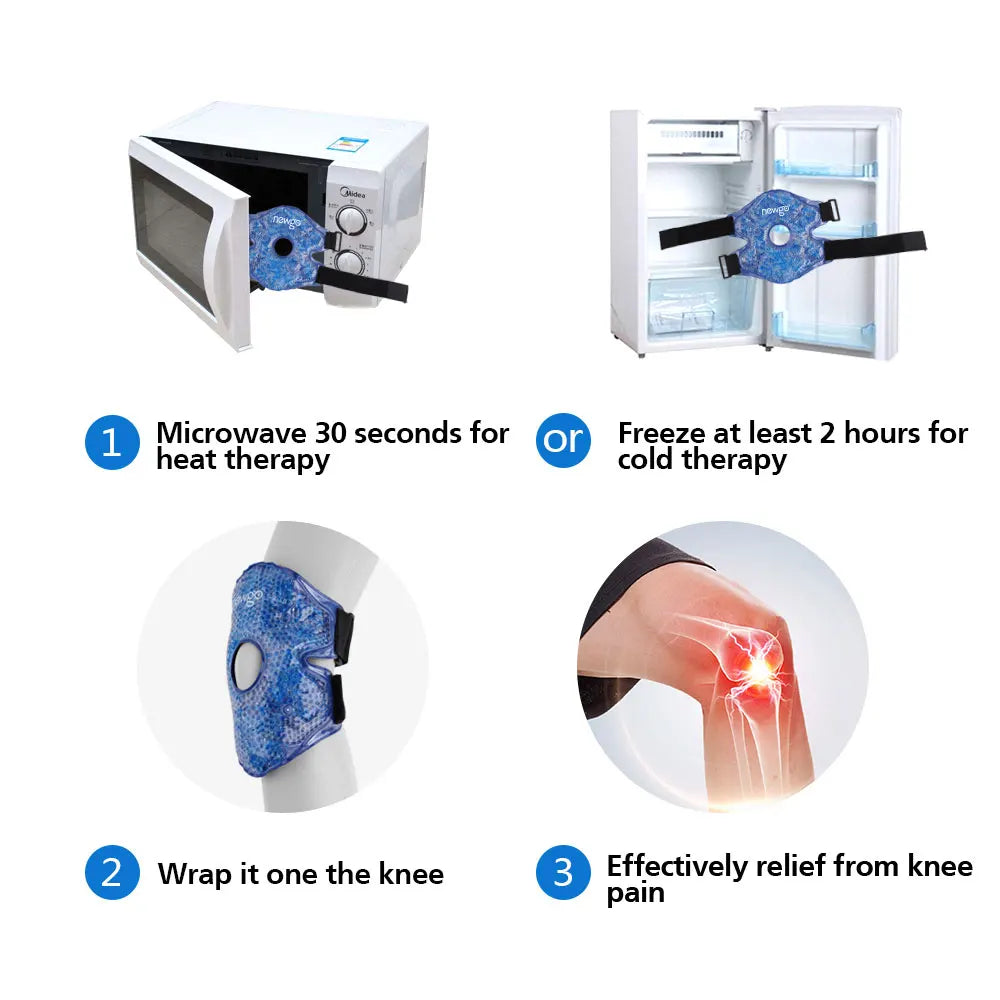 Midea

newgo

newgo

1 Microwave 30 seconds for heat therapy

or Freeze at least 2 hours for cold therapy

newgo

2 Wrap it one the knee

3 Effectively relief from knee pain