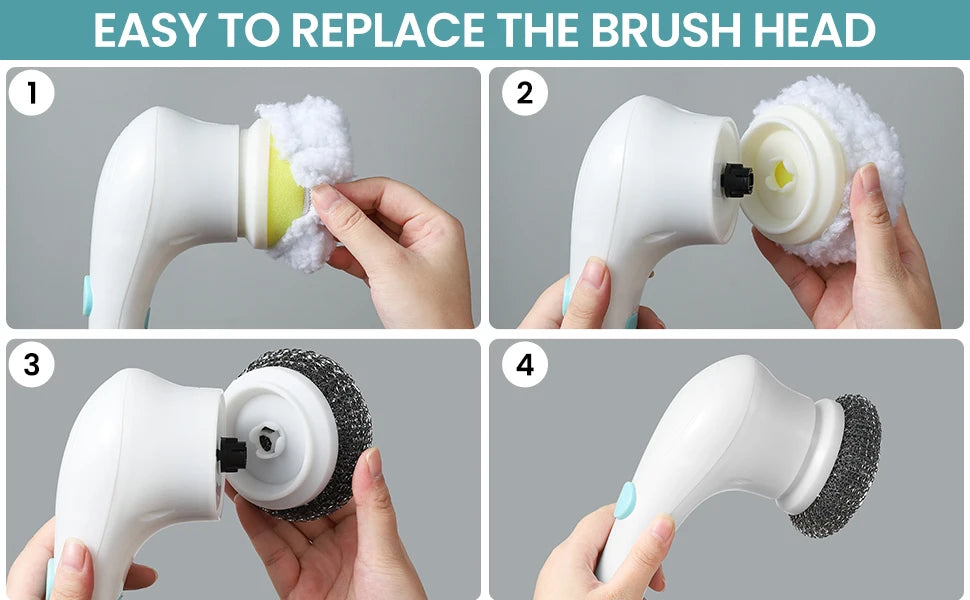 EASY TO REPLACE THE BRUSH HEAD

1

2

3

4