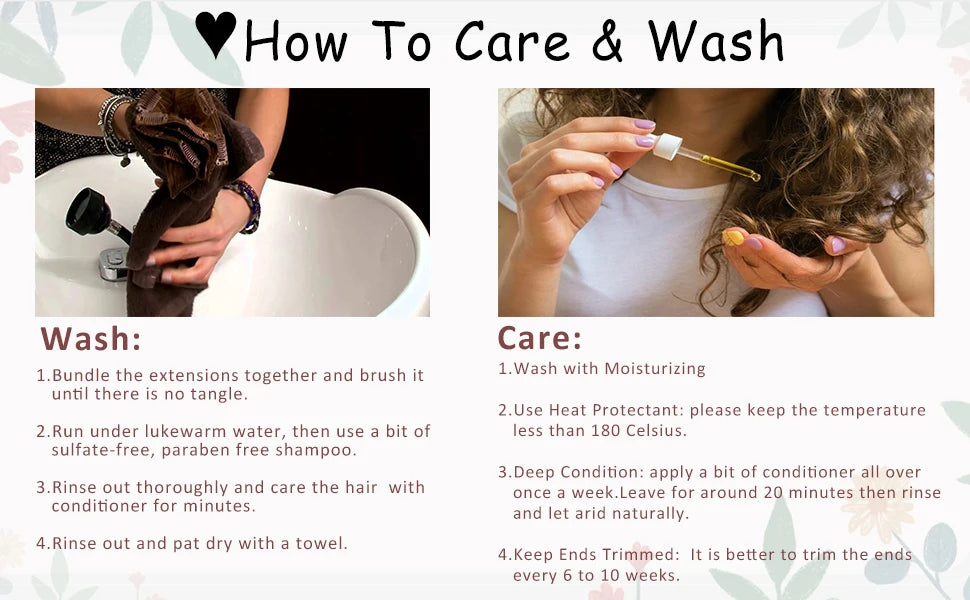 ♥How To Care & Wash

Wash:

1.Bundle the extensions together and brush it until there is no tangle.

2.Run under lukewarm water, then use a bit of sulfate-free, paraben free shampoo.

3.Rinse out thoroughly and care the hair with conditioner for minutes.

4.Rinse out and pat dry with a towel.

Care:

1.Wash with Moisturizing

2.Use Heat Protectant: please keep the temperature less than 180 Celsius.

3.Deep Condition: apply a bit of conditioner all over once a week.Leave for around 20 minutes then rinse and let arid naturally.

4.Keep Ends Trimmed: It is better to trim the ends every 6 to 10 weeks.