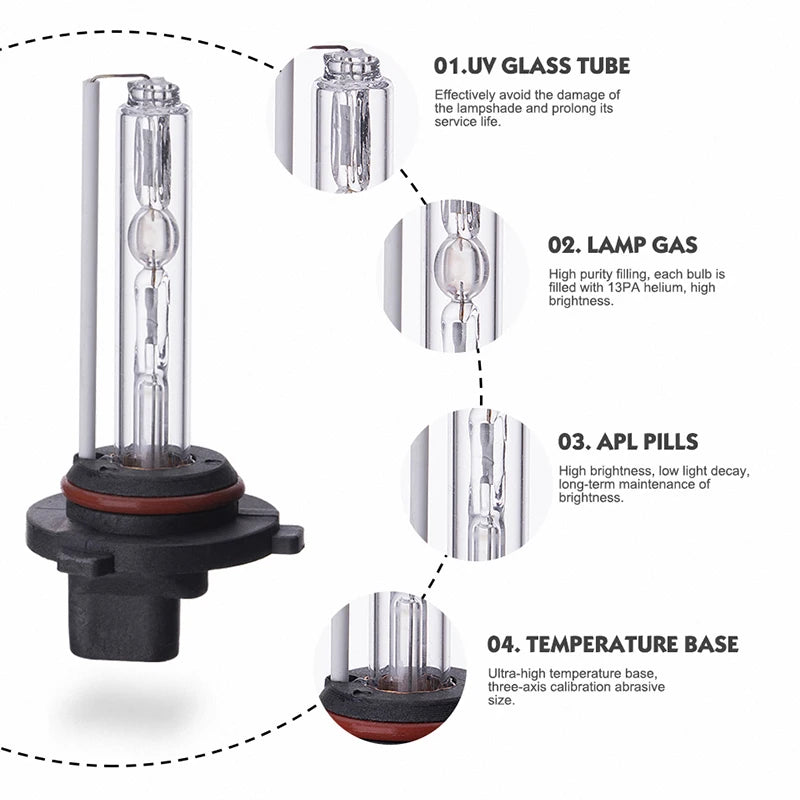 01.UV GLASS TUBE

Effectively avoid the damage of the lampshade and prolong its service life.

02. LAMP GAS

High purity filling, each bulb is filled with 13PA helium, high brightness.

03. APL PILLS

High brightness, low light decay, long-term maintenance of brightness.

04. TEMPERATURE BASE

Ultra-high temperature base, three-axis calibration abrasive size.