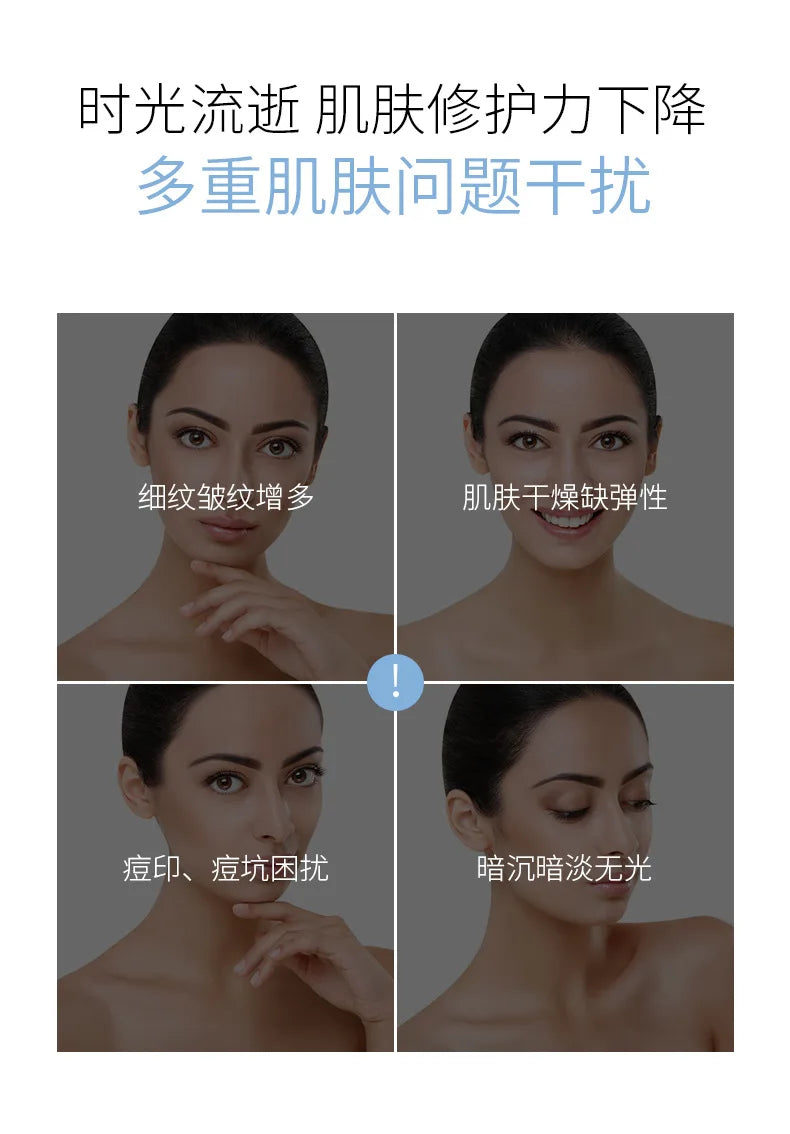 时光流逝 肌肤修护力下降
多重肌肤问题干扰

细纹皱纹增多

肌肤干燥缺弹性

!

痘印、痘坑困扰

暗沉暗淡无光