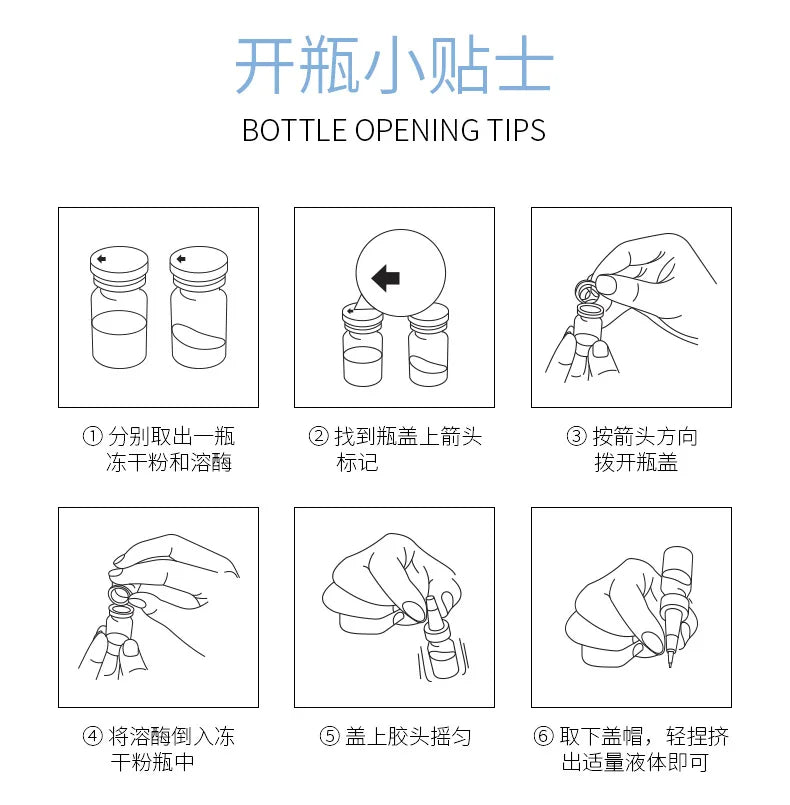 开瓶小贴士

BOTTLE OPENING TIPS

① 分别取出一瓶冻干粉和溶酶

② 找到瓶盖上箭头标记

③ 按箭头方向拨开瓶盖

④ 将溶酶倒入冻干粉瓶中

⑤ 盖上胶头摇匀

⑥ 取下盖帽，轻捏挤出适量液体即可