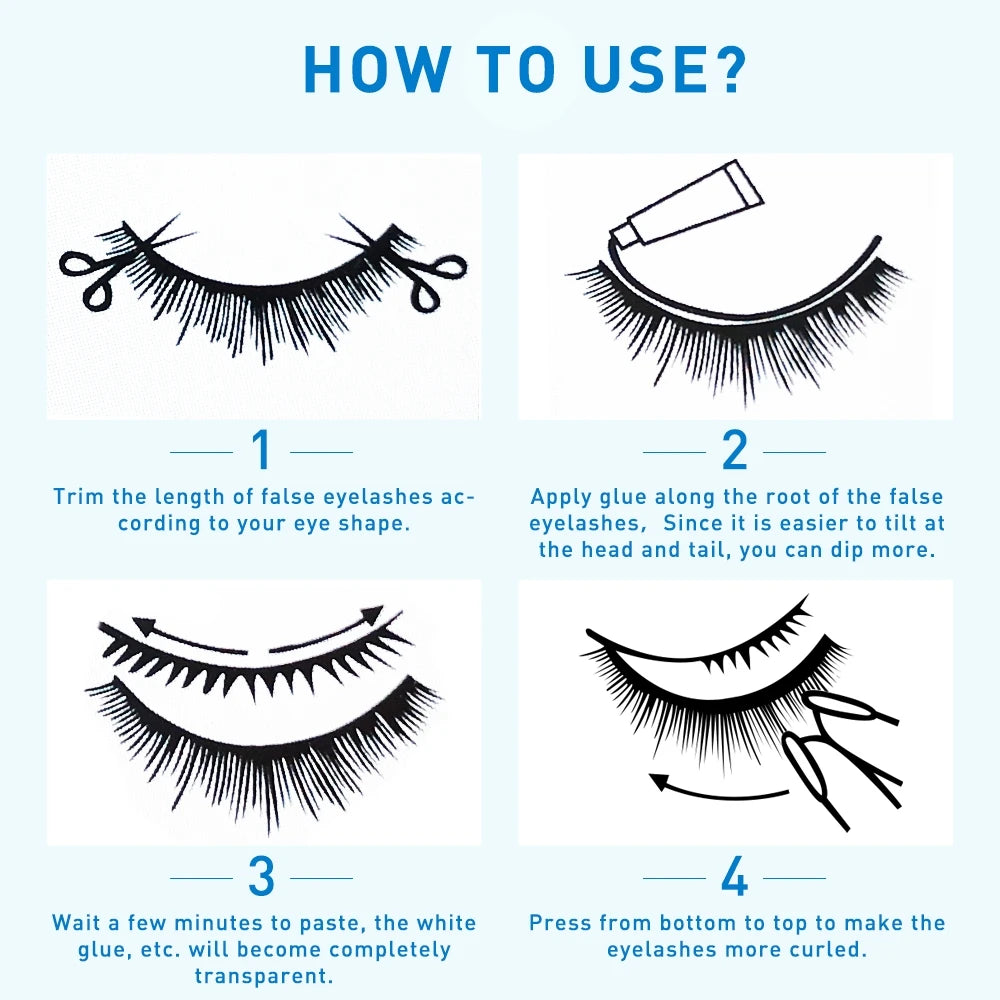 HOW TO USE?

1

Trim the length of false eyelashes according to your eye shape.

2

Apply glue along the root of the false eyelashes, Since it is easier to tilt at the head and tail, you can dip more.

3

Wait a few minutes to paste, the white glue, etc. will become completely transparent.

4

Press from bottom to top to make the eyelashes more curled.