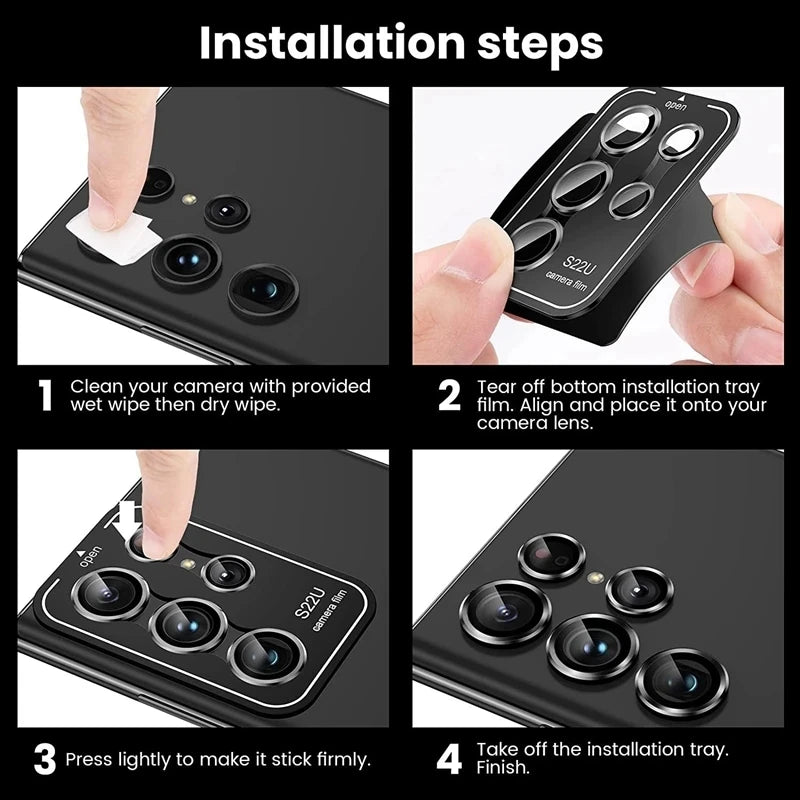 Installation steps

open

S22U
camera film

1 Clean your camera with provided wet wipe then dry wipe.

2 Tear off bottom installation tray film. Align and place it onto your camera lens.

open

S22U
camera film

3 Press lightly to make it stick firmly.

4 Take off the installation tray. Finish.