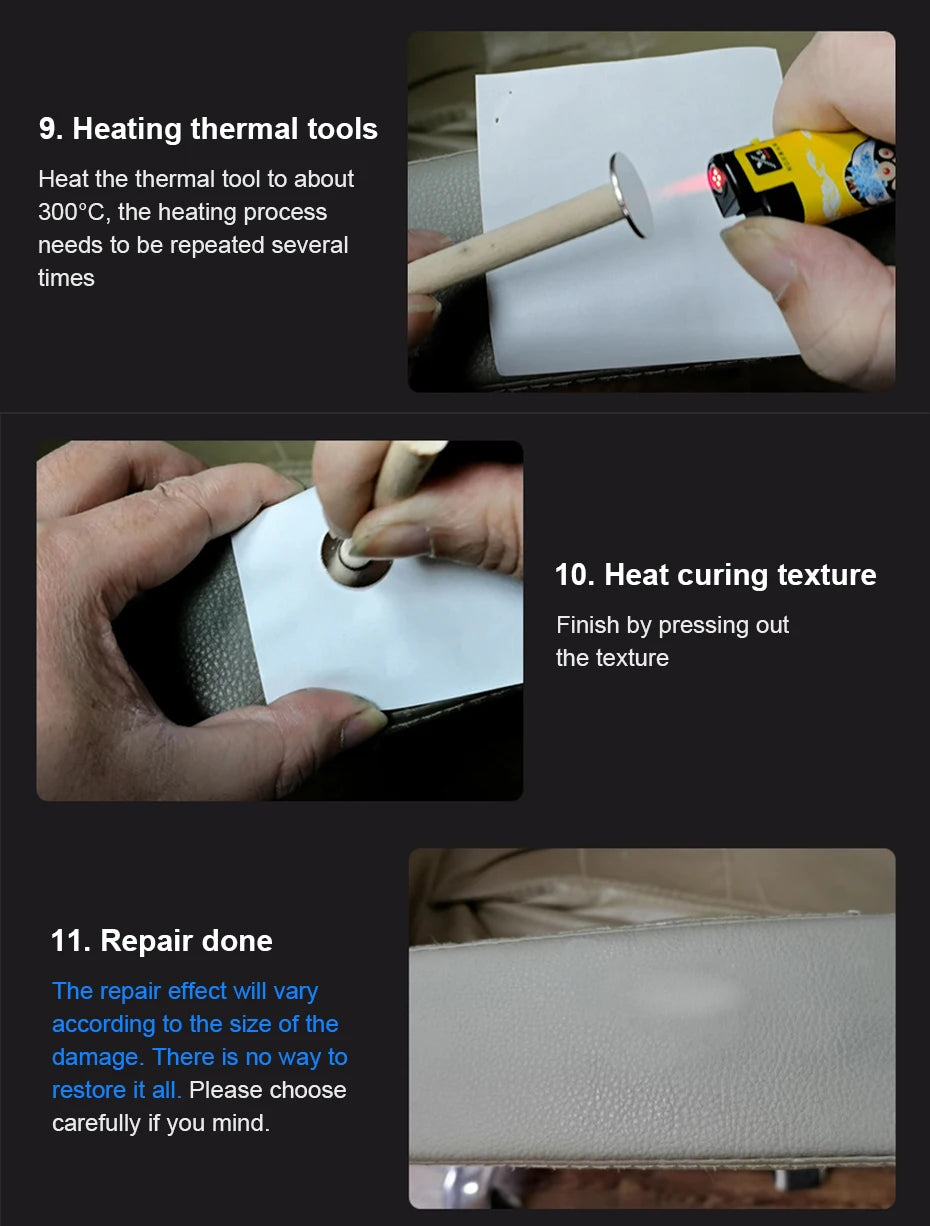 9. Heating thermal tools

Heat the thermal tool to about 300°C, the heating process needs to be repeated several times

10. Heat curing texture

Finish by pressing out the texture

11. Repair done

The repair effect will vary according to the size of the damage. There is no way to restore it all. Please choose carefully if you mind.