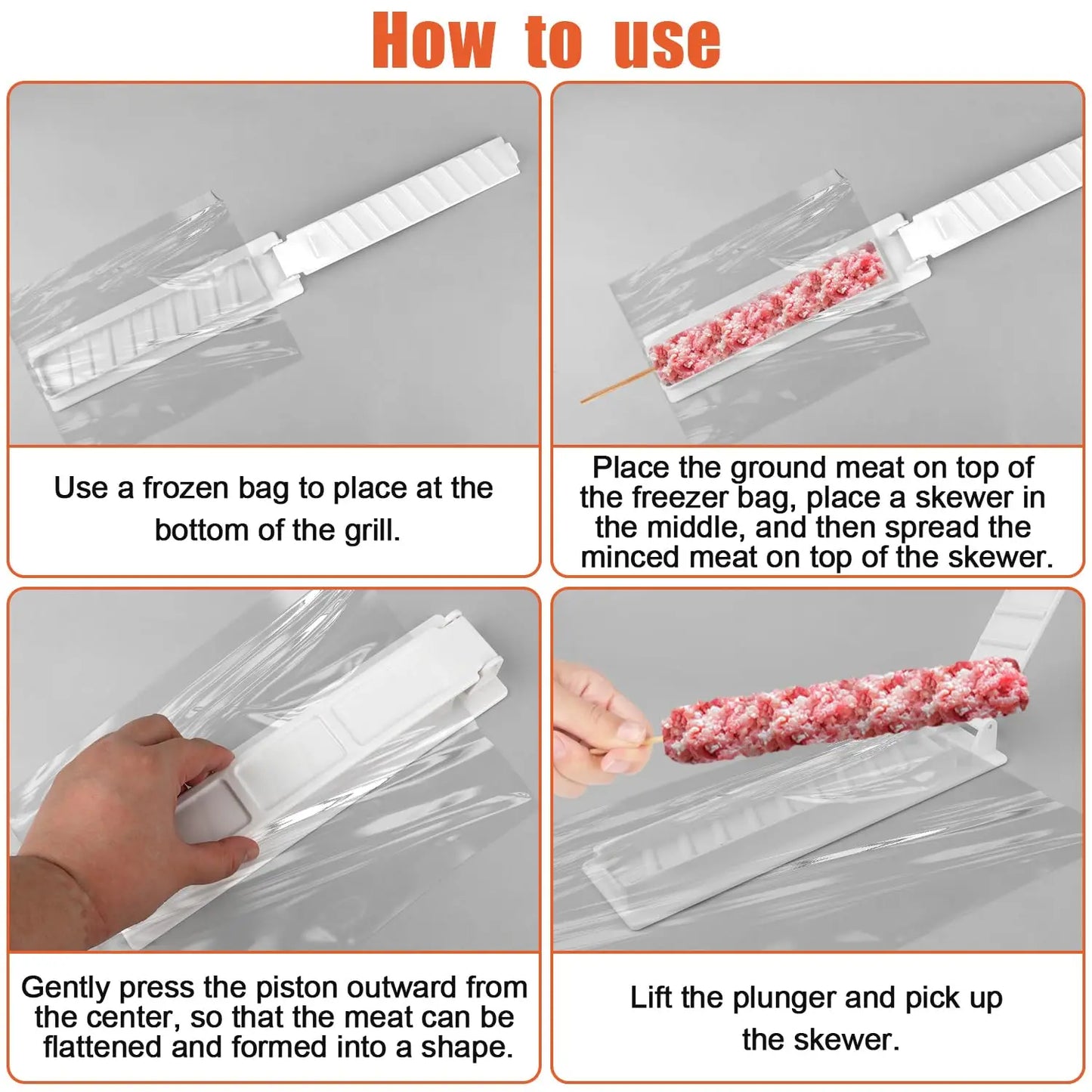 How to use

Use a frozen bag to place at the bottom of the grill.

Place the ground meat on top of the freezer bag, place a skewer in the middle, and then spread the minced meat on top of the skewer.

Gently press the piston outward from the center, so that the meat can be flattened and formed into a shape.

Lift the plunger and pick up the skewer.